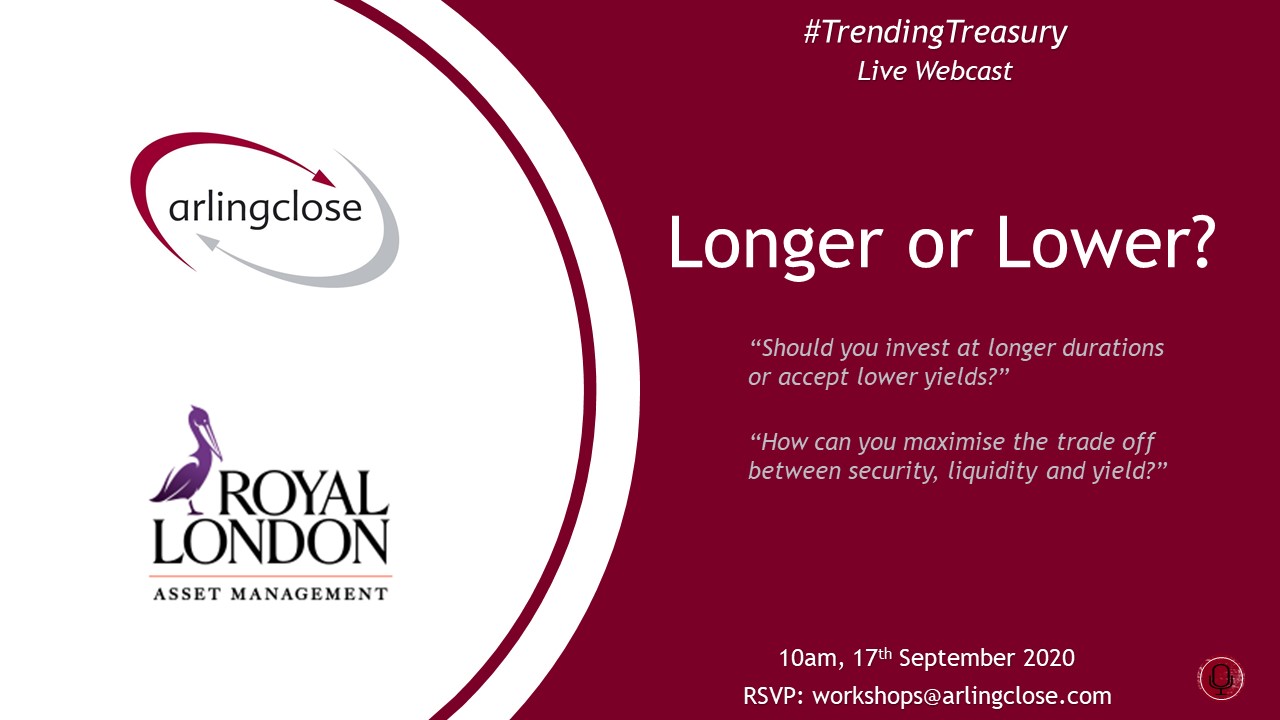 arlingclose

ROYAL LONDON
ASSET MANAGEMENT

#TrendingTreasury
Live Webcast

Longer or Lower?

“Should you invest at longer durations or accept lower yields?”

“How can you maximise the trade off between security, liquidity and yield?”

10am, 17$^{th}$ September 2020
RSVP: workshops@arlingclose.com